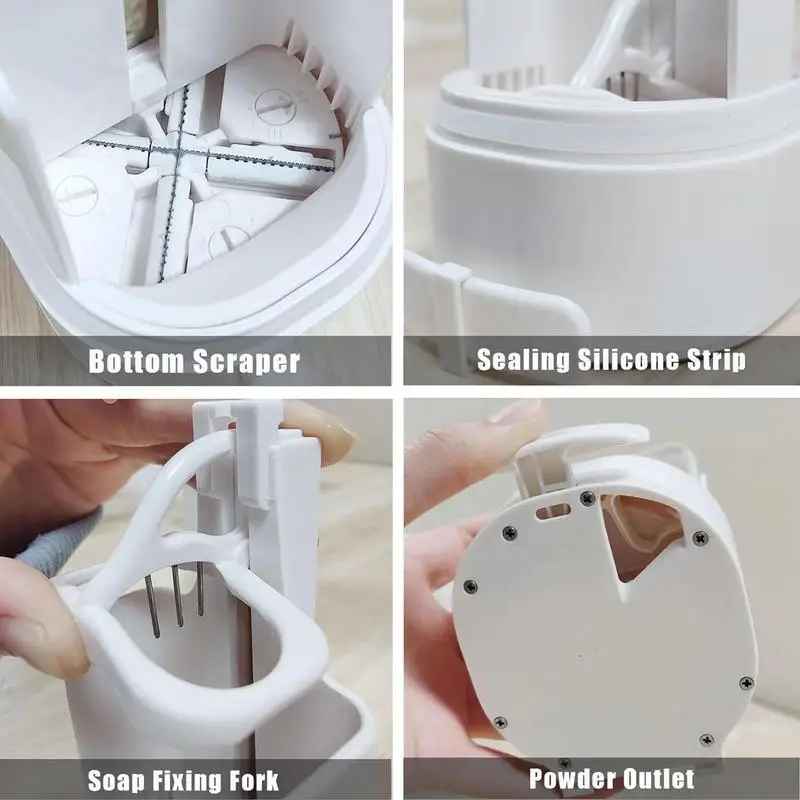 Bottom Scraper

Sealing Silicone Strip

Soap Fixing Fork

Powder Outlet