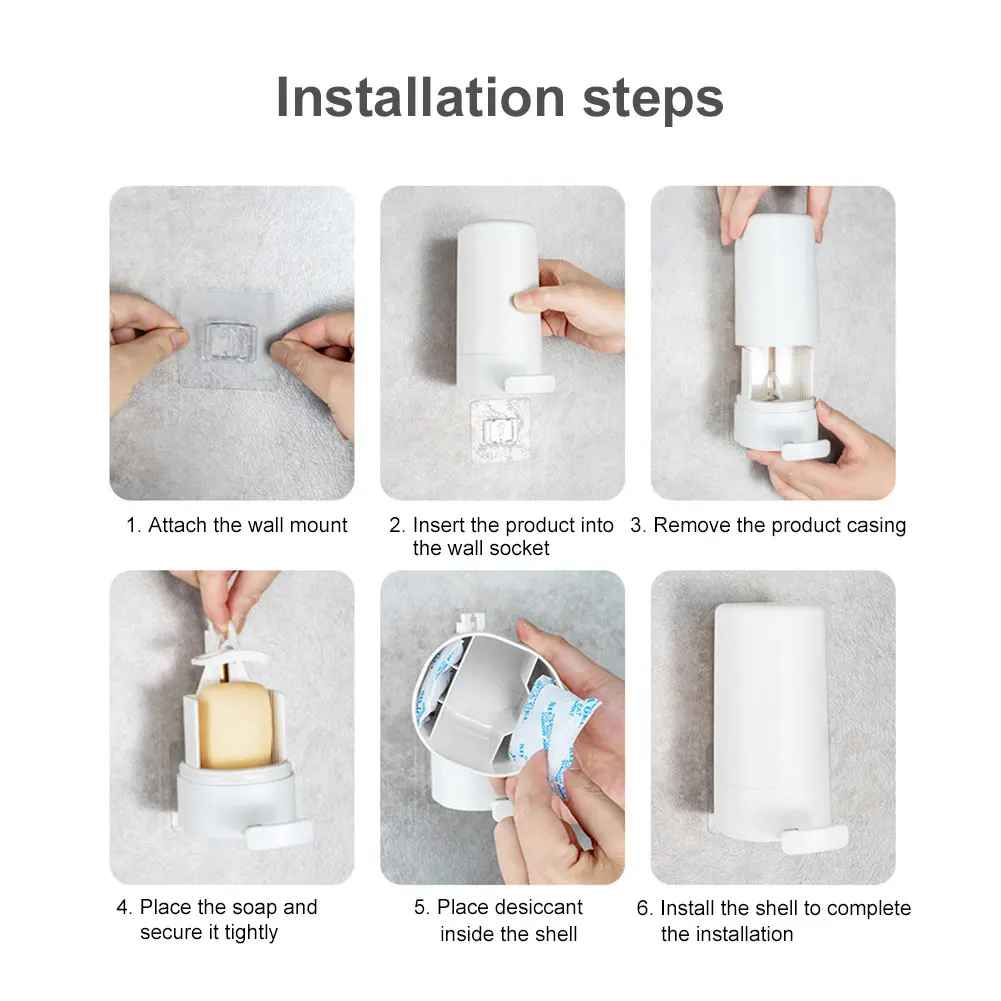 Installation steps

1. Attach the wall mount

2. Insert the product into the wall socket

3. Remove the product casing

4. Place the soap and secure it tightly

5. Place desiccant inside the shell

6. Install the shell to complete the installation