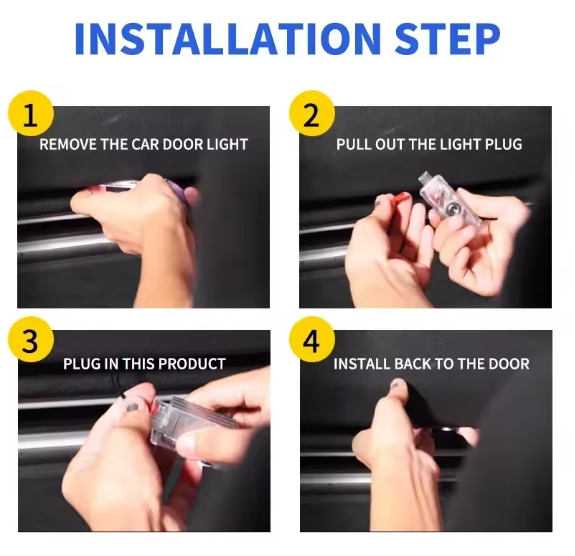 INSTALLATION STEP

1
REMOVE THE CAR DOOR LIGHT

2
PULL OUT THE LIGHT PLUG

3
PLUG IN THIS PRODUCT

4
INSTALL BACK TO THE DOOR